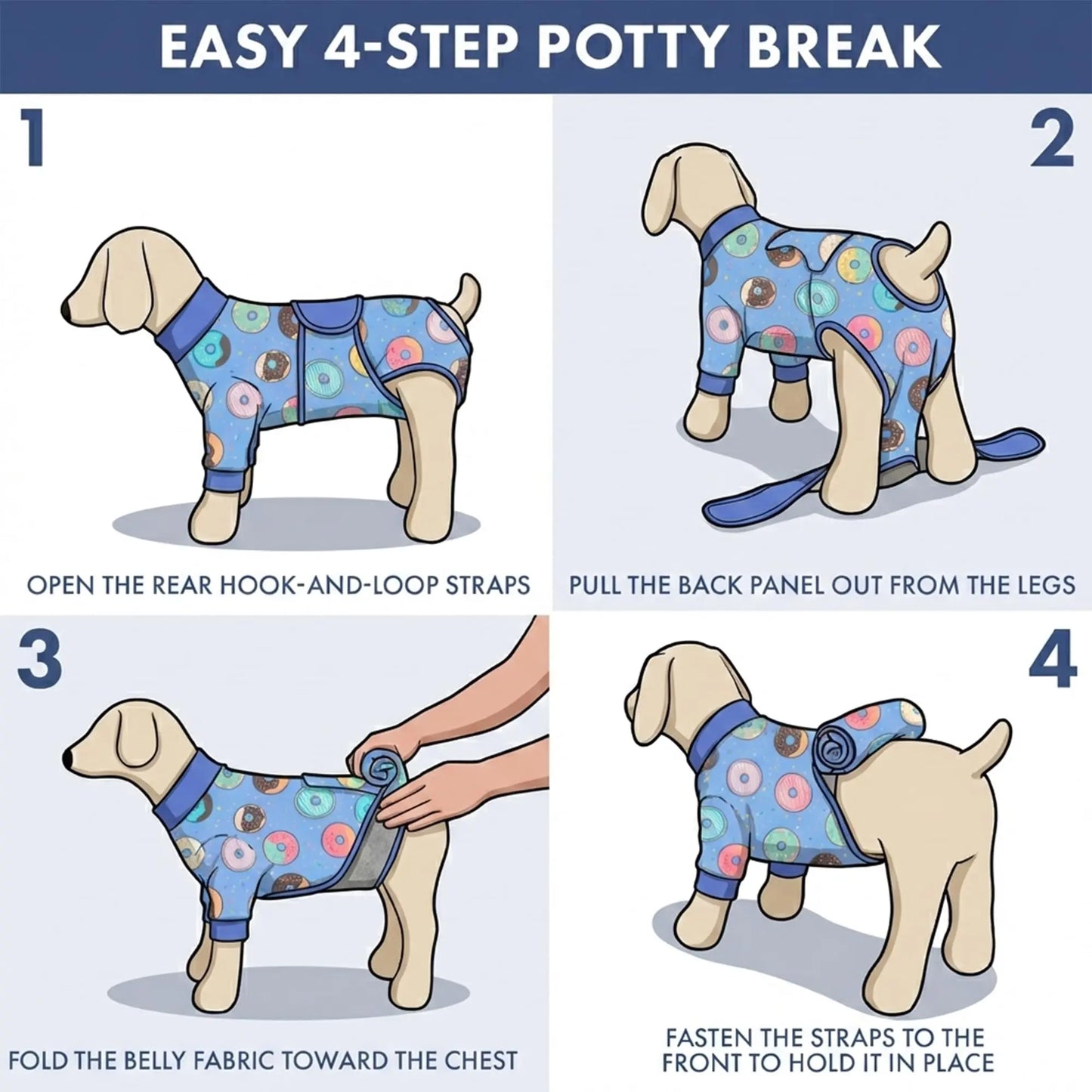 EASY 4-STEP POTTY BREAK

1

OPEN THE REAR HOOK-AND-LOOP STRAPS

2

PULL THE BACK PANEL OUT FROM THE LEGS

3

FOLD THE BELLY FABRIC TOWARD THE CHEST

4

FASTEN THE STRAPS TO THE FRONT TO HOLD IT IN PLACE